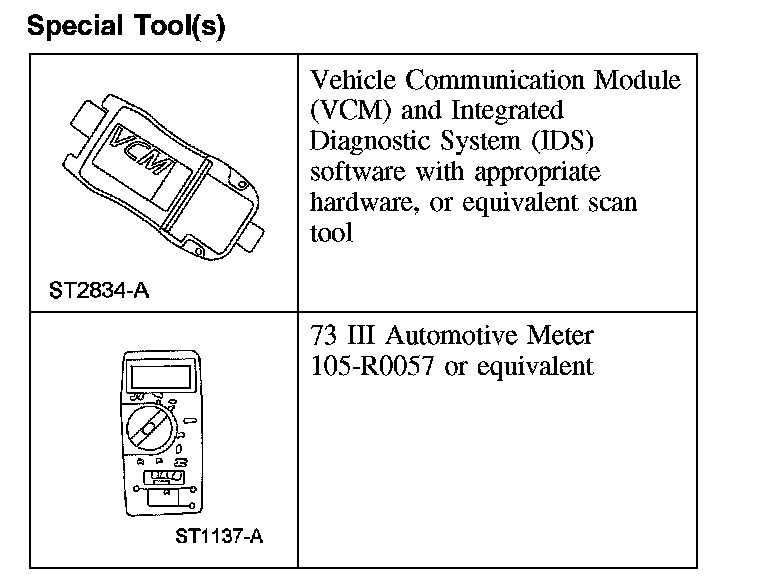 Special Tool(s)

| | |
|---|---|
| VCM ST2834-A | Vehicle Communication Module (VCM) and Integrated Diagnostic System (IDS) software with appropriate hardware, or equivalent scan tool |
| ST1137-A | 73 III Automotive Meter 105-R0057 or equivalent |