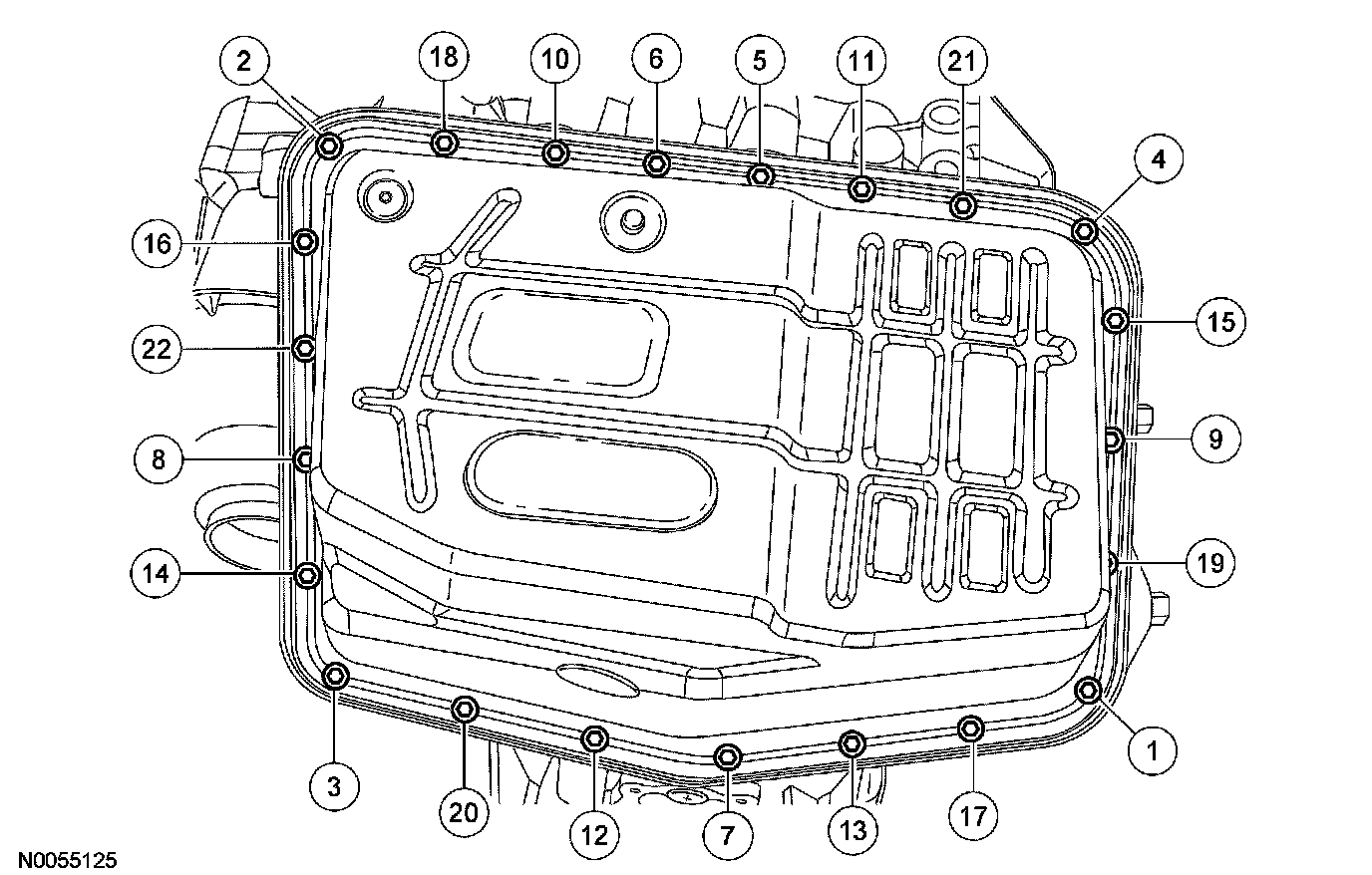 2
18
10
6
5
11
21
4
16
15
22
9
8
19
14
3
20
12
7
13
17
1
N0055125