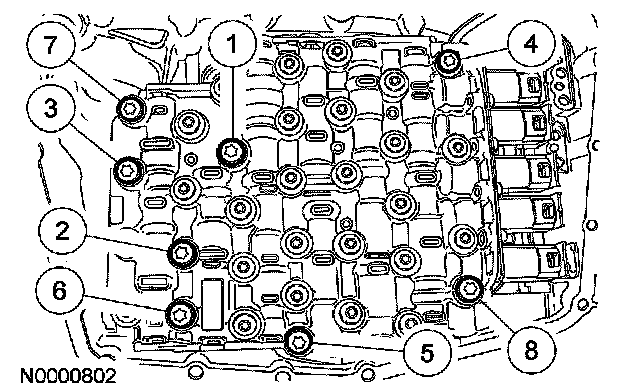 7
1
4
3
2
6
5
8
N0000802