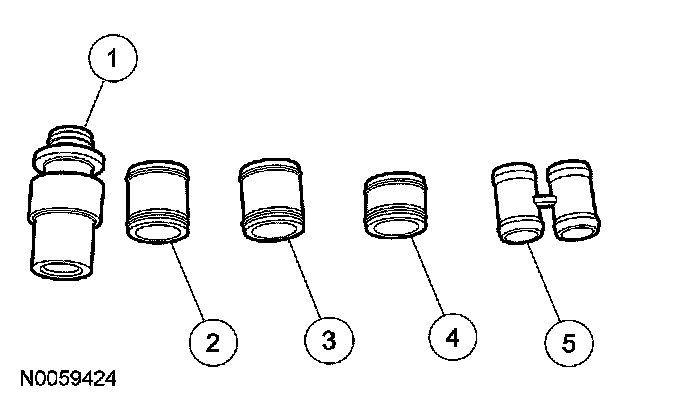 1

2

3

4

5

N0059424