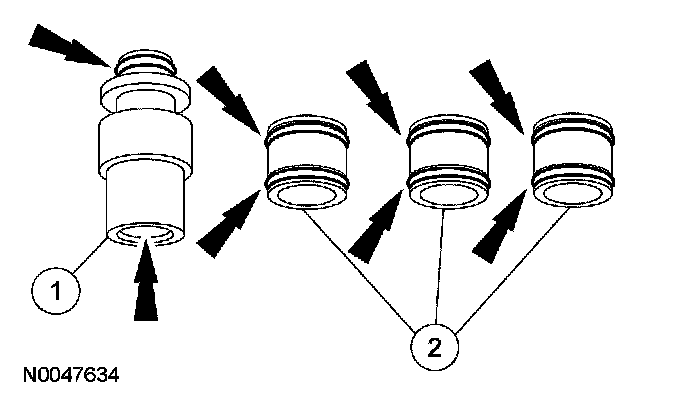 1
2
N0047634