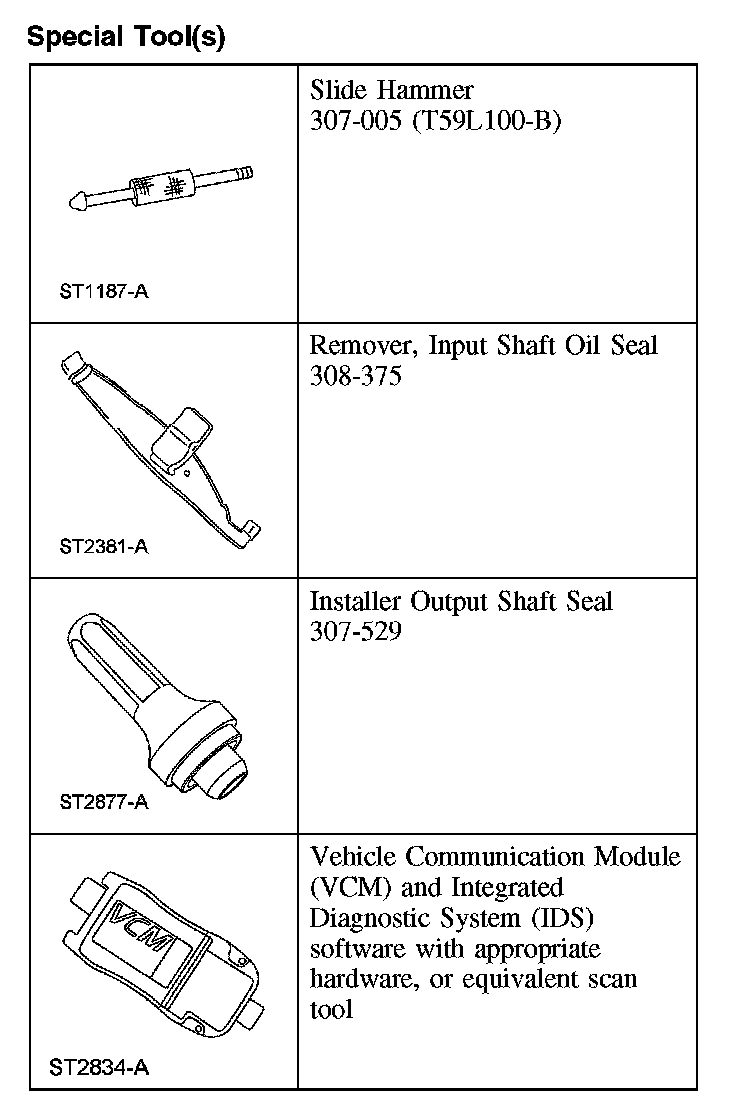 Special Tool(s)

| | |
|---|---|
| ST1187-A | Slide Hammer 307-005 (T59L100-B) |
| ST2381-A | Remover, Input Shaft Oil Seal 308-375 |
| ST2877-A | Installer Output Shaft Seal 307-529 |
| VCM ST2834-A | Vehicle Communication Module (VCM) and Integrated Diagnostic System (IDS) software with appropriate hardware, or equivalent scan tool |