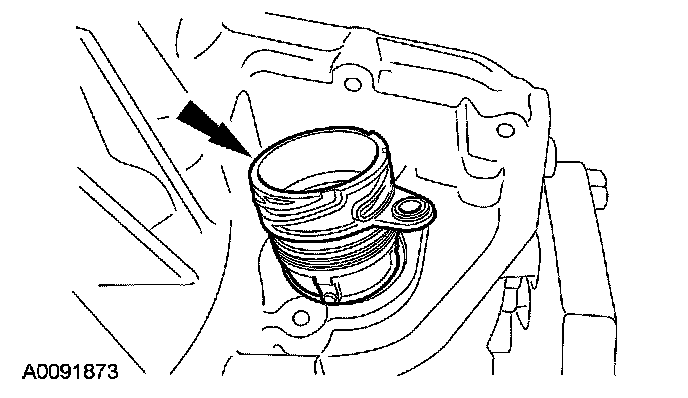 A0091873