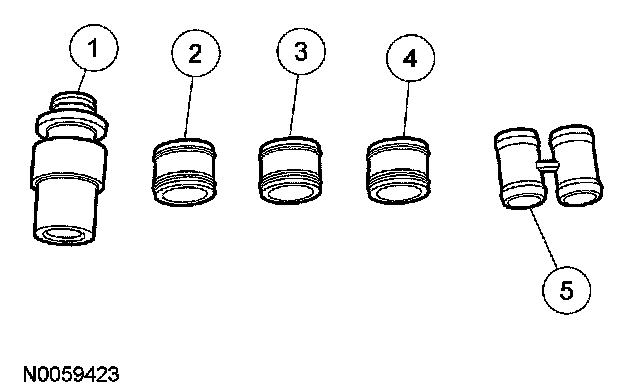 1
2
3
4
5

N0059423