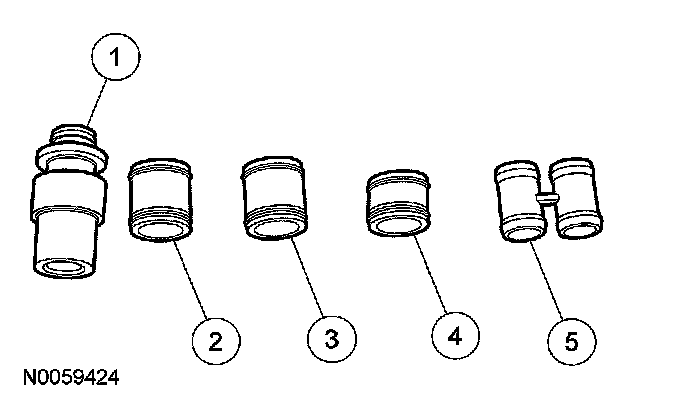 1

2

3

4

5

N0059424