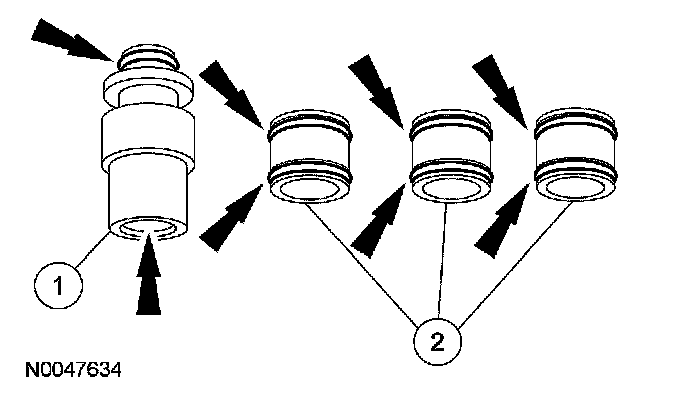 1

2

N0047634