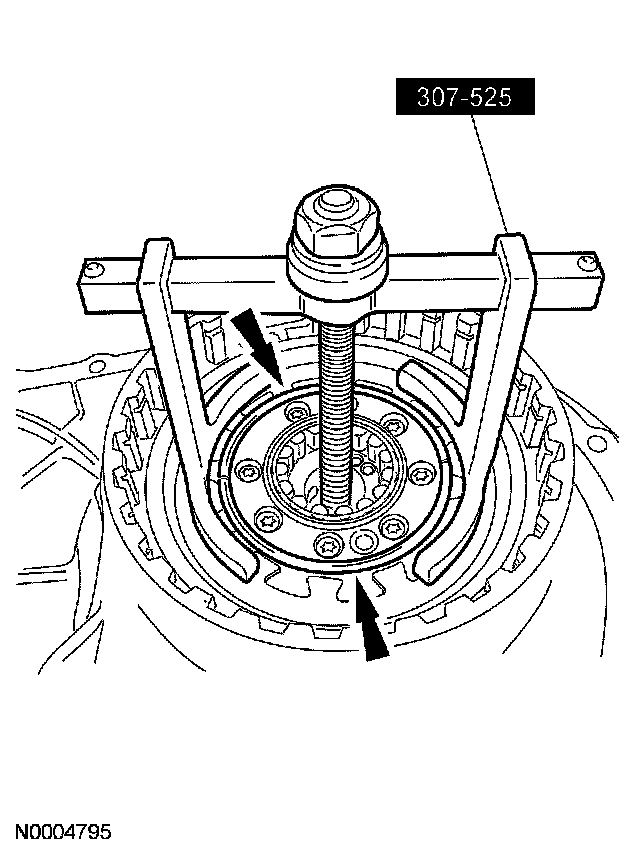 307-525

N0004795