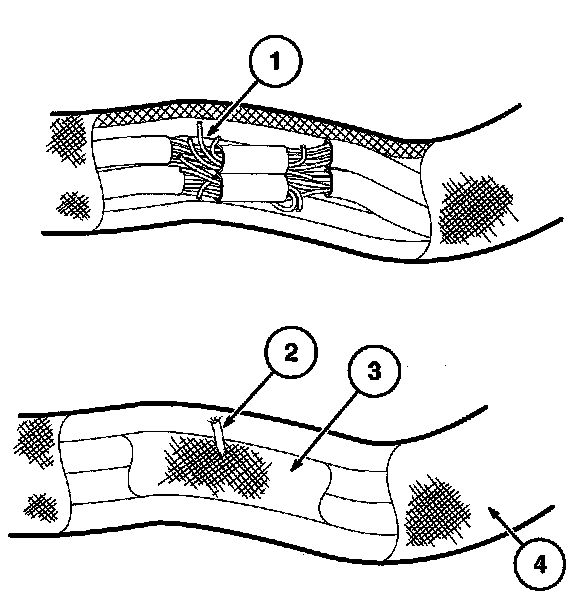 1
2
3
4