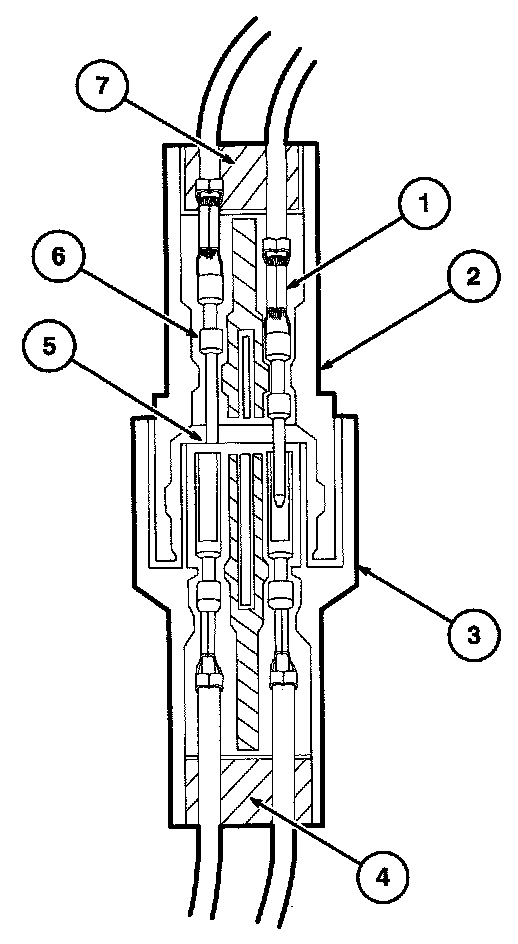 7
1
6
2
5
3
4