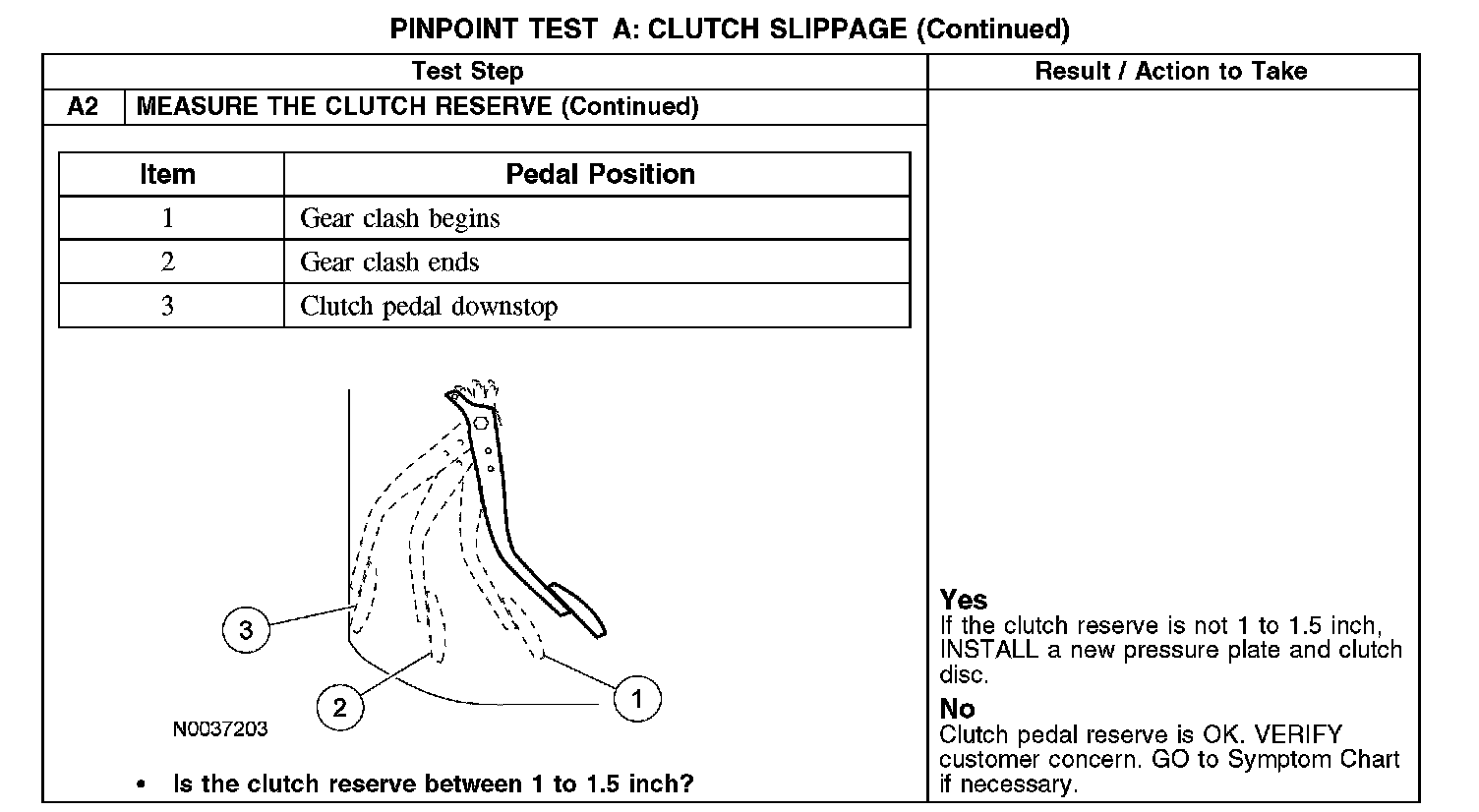 PINPOINT TEST A: CLUTCH SLIPPAGE (Continued)

| Test Step | Result / Action to Take |
|---|---|
| A2 MEASURE THE CLUTCH RESERVE (Continued) | |

| Item | Pedal Position |
|---|---|
| 1 | Gear clash begins |
| 2 | Gear clash ends |
| 3 | Clutch pedal downstop |

3
2
1
N0037203

• Is the clutch reserve between 1 to 1.5 inch?

Yes
If the clutch reserve is not 1 to 1.5 inch, INSTALL a new pressure plate and clutch disc.

No
Clutch pedal reserve is OK. VERIFY customer concern. GO to Symptom Chart if necessary.