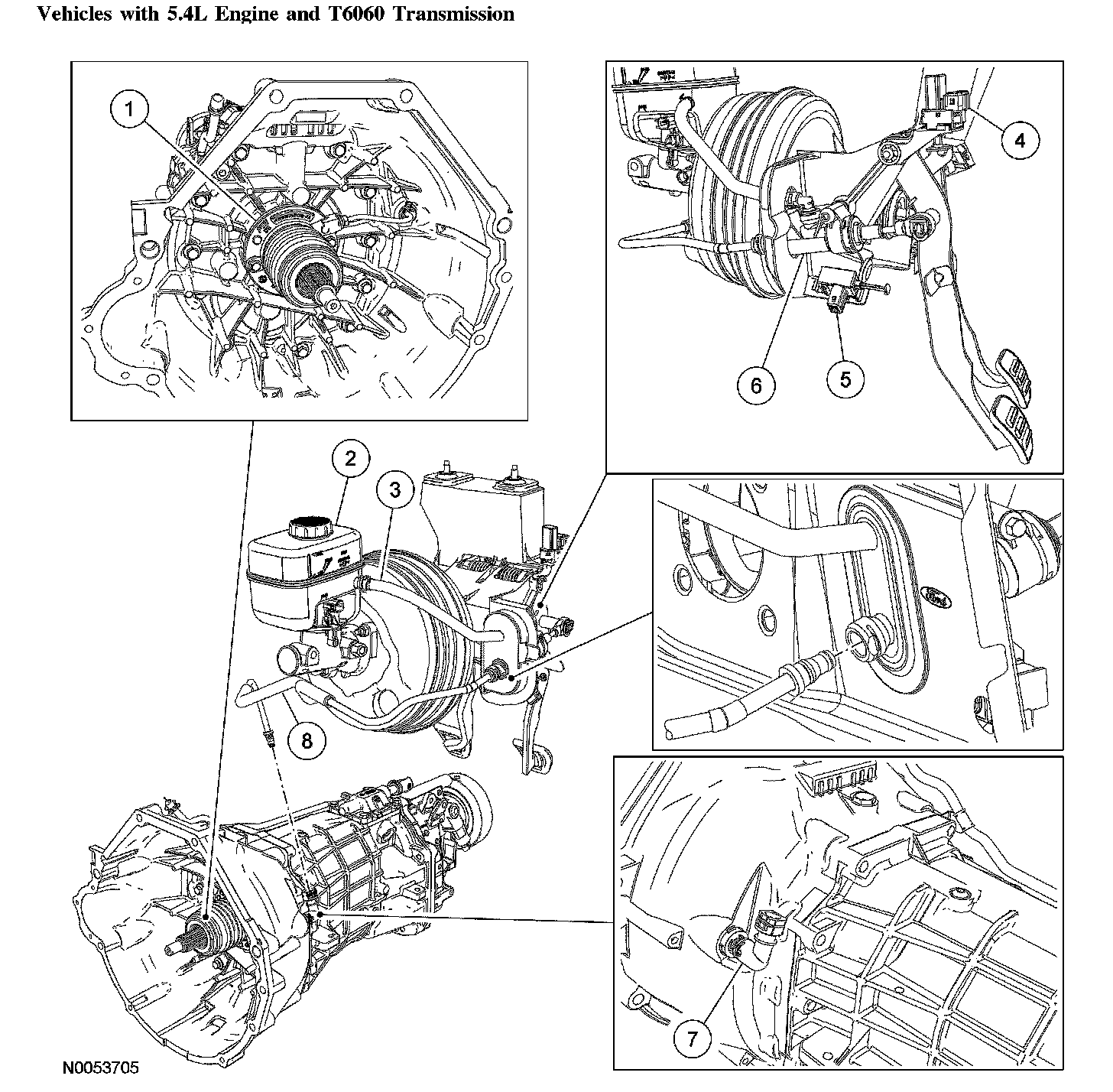 Vehicles with 5.4L Engine and T6060 Transmission

1

4

6

5

2

3

8

7

N0053705