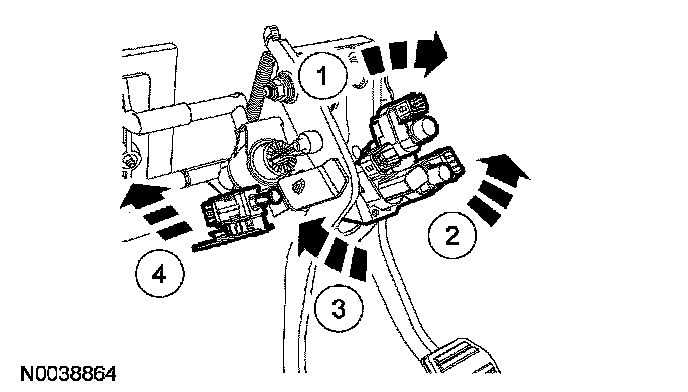 1
2
3
4
N0038864