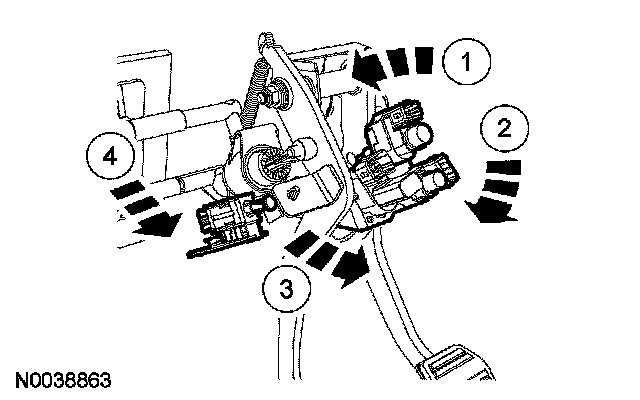 1
2
4
3
N0038863