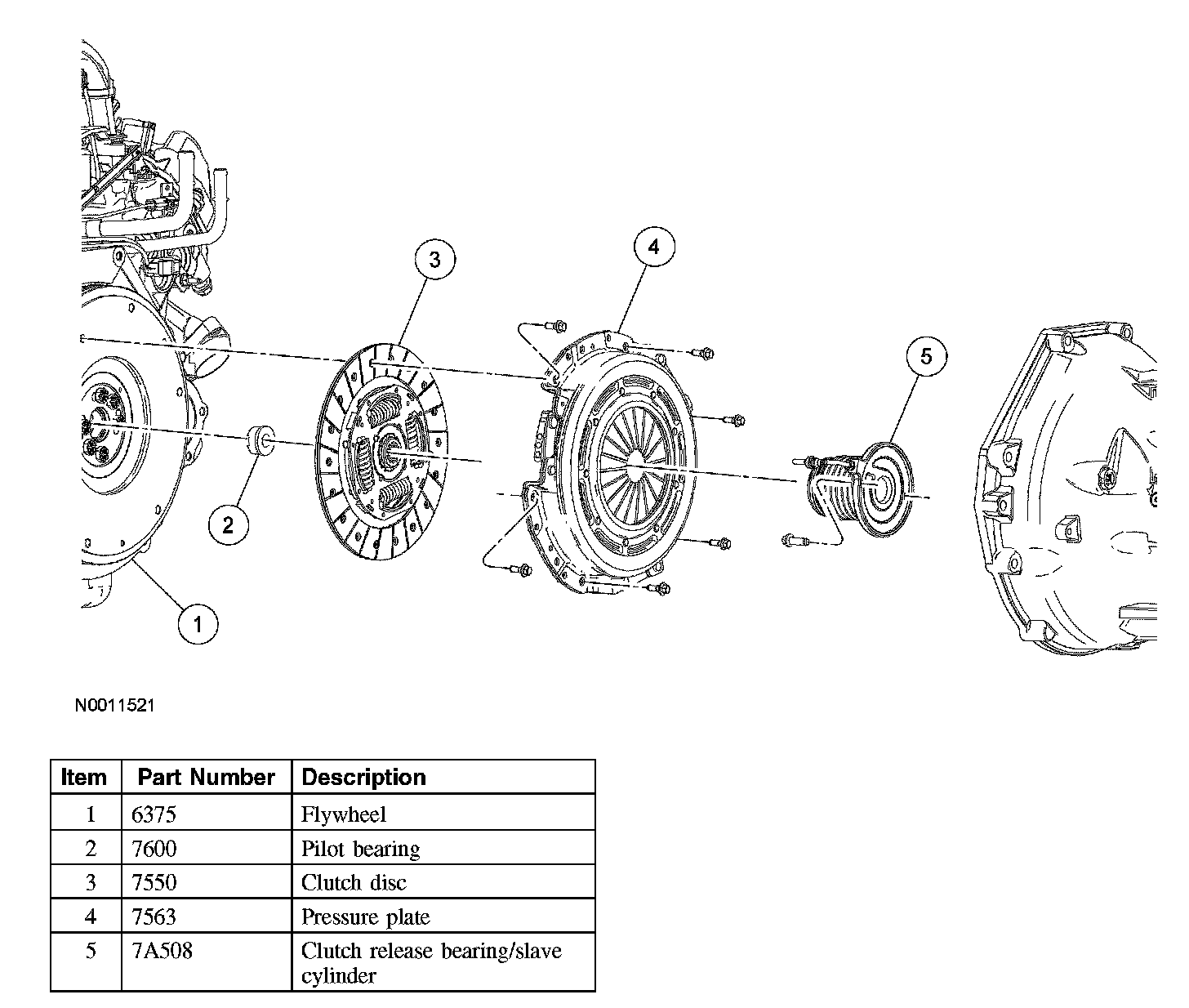 3
4
5
2
1

N0011521

| Item | Part Number | Description |
|---|---|---|
| 1 | 6375 | Flywheel |
| 2 | 7600 | Pilot bearing |
| 3 | 7550 | Clutch disc |
| 4 | 7563 | Pressure plate |
| 5 | 7A508 | Clutch release bearing/slave cylinder |