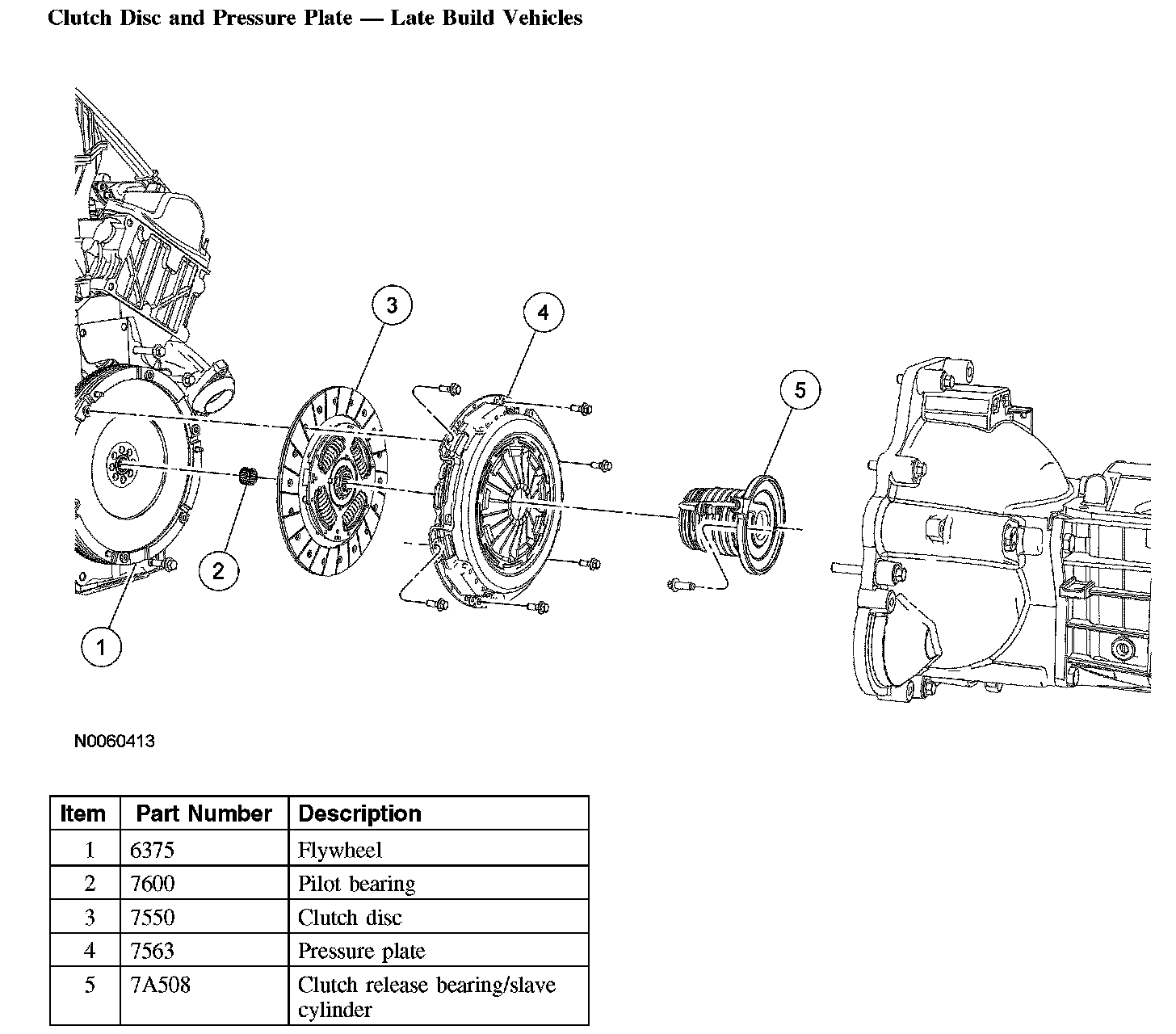 Clutch Disc and Pressure Plate — Late Build Vehicles

3
4
5
2
1

N0060413

| Item | Part Number | Description |
|---|---|---|
| 1 | 6375 | Flywheel |
| 2 | 7600 | Pilot bearing |
| 3 | 7550 | Clutch disc |
| 4 | 7563 | Pressure plate |
| 5 | 7A508 | Clutch release bearing/slave cylinder |