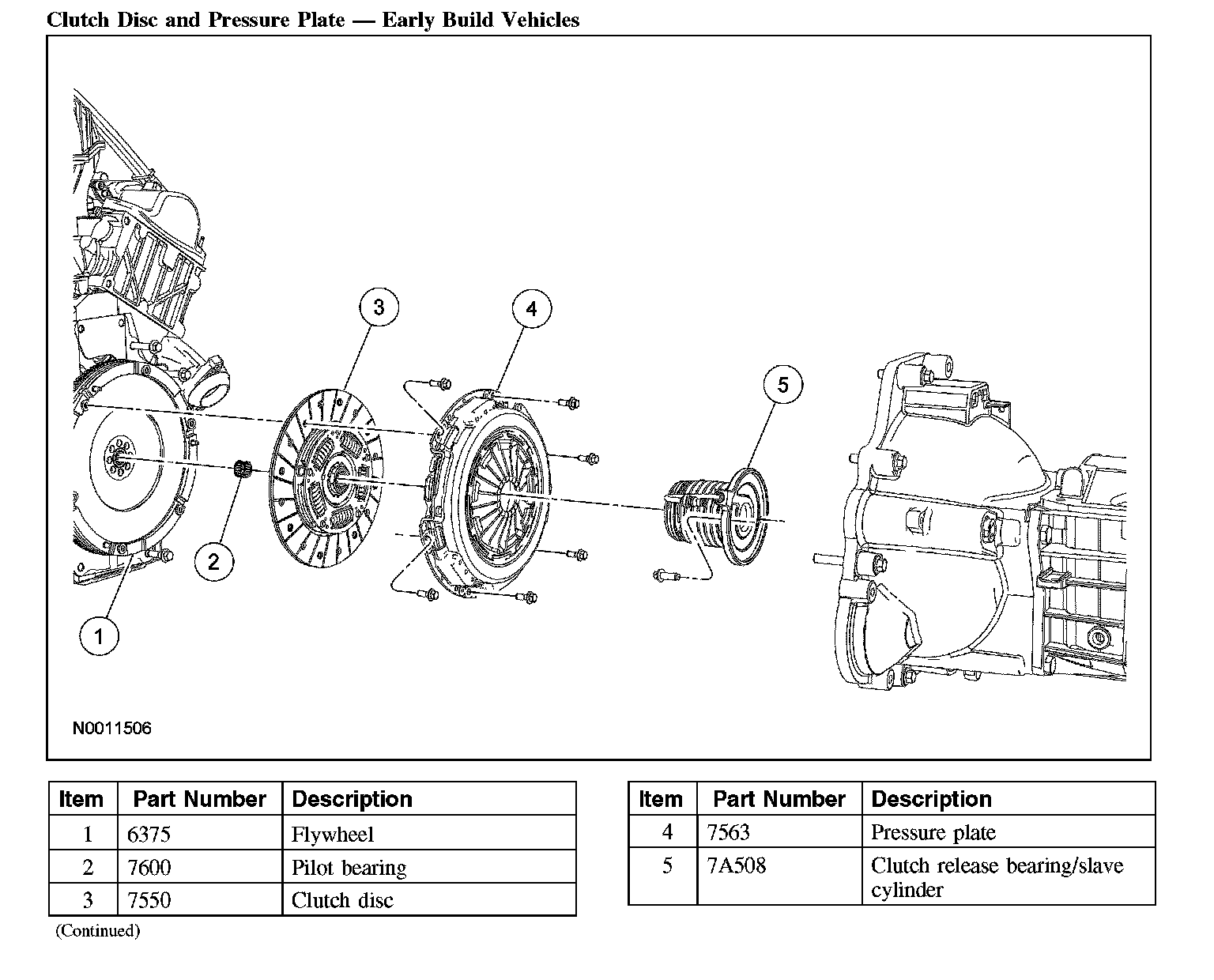 Clutch Disc and Pressure Plate — Early Build Vehicles

3
4
5
2
1

N0011506

| Item | Part Number | Description |
|---|---|---|
| 1 | 6375 | Flywheel |
| 2 | 7600 | Pilot bearing |
| 3 | 7550 | Clutch disc |

(Continued)

| Item | Part Number | Description |
|---|---|---|
| 4 | 7563 | Pressure plate |
| 5 | 7A508 | Clutch release bearing/slave cylinder |