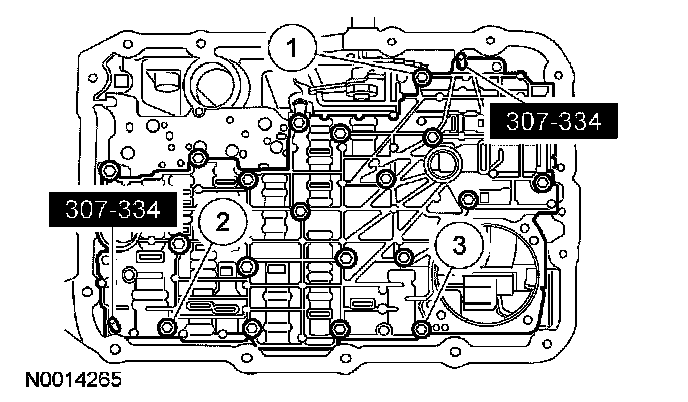 1
307-334
307-334
2
3
N0014265