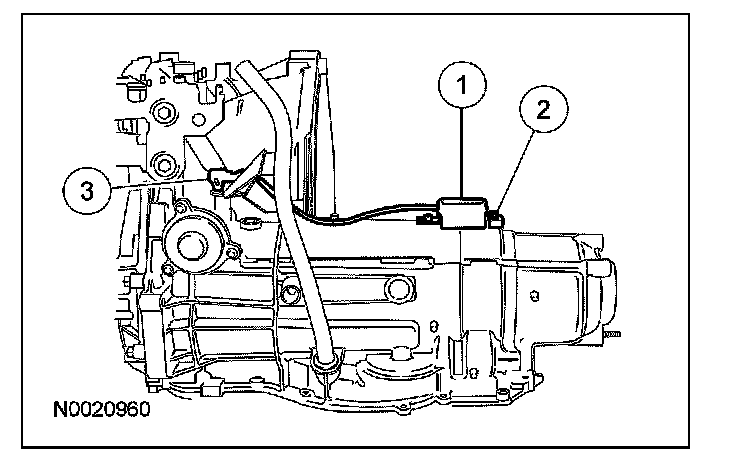 1
2
3
N0020960