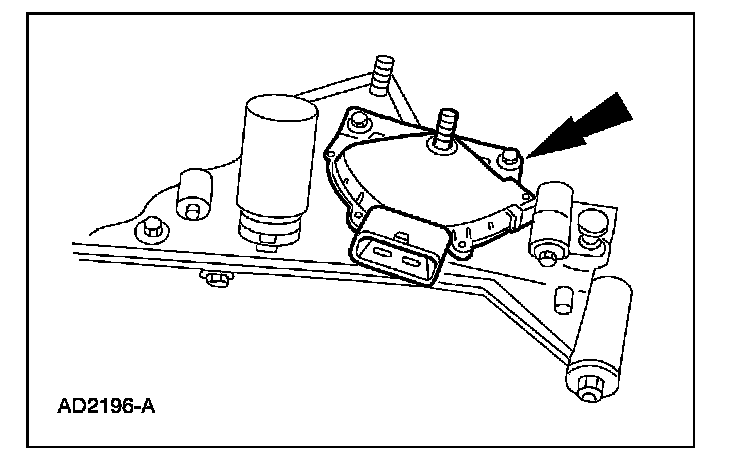 AD2196-A