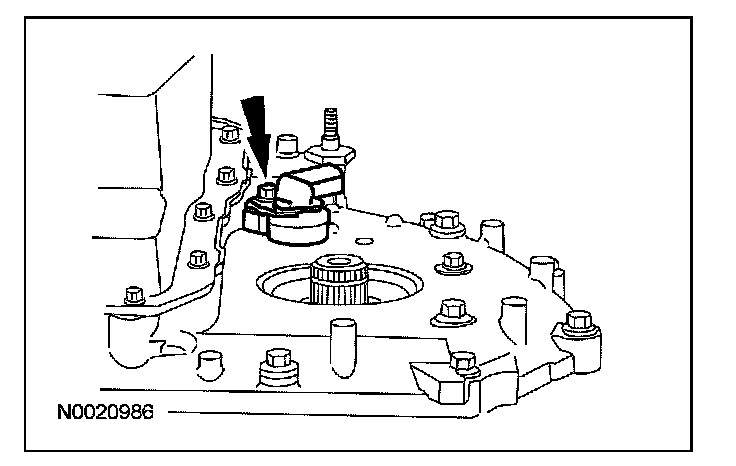 N0020986