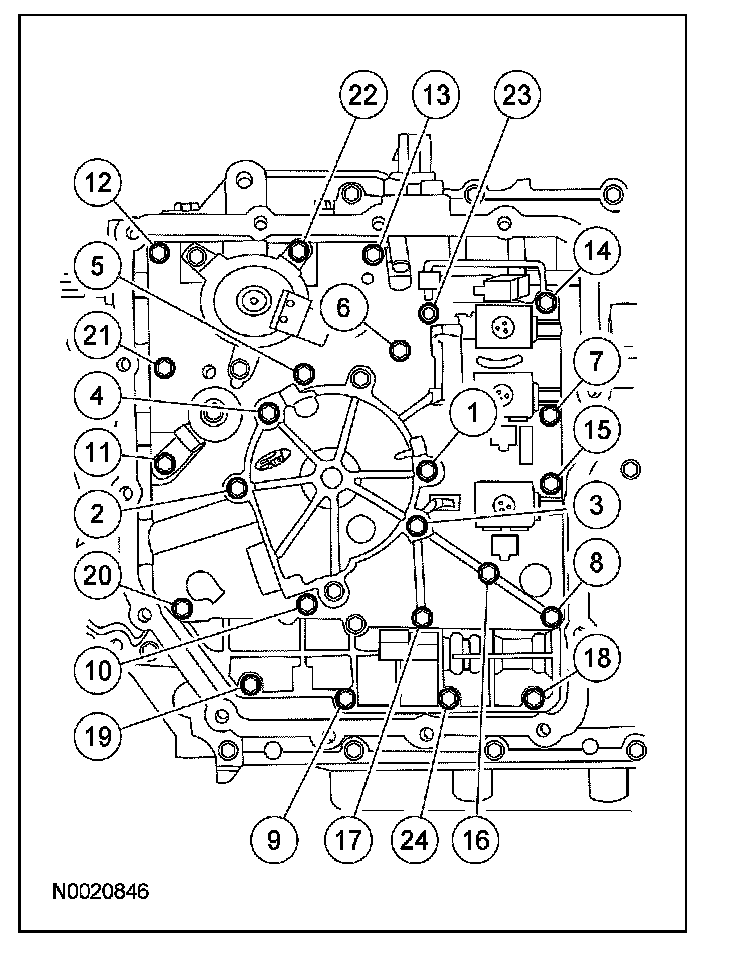 22
13
23
12
14
5
6
21
7
4
1
15
11
2
3
20
8
10
18
19
9
17
24
16
N0020846