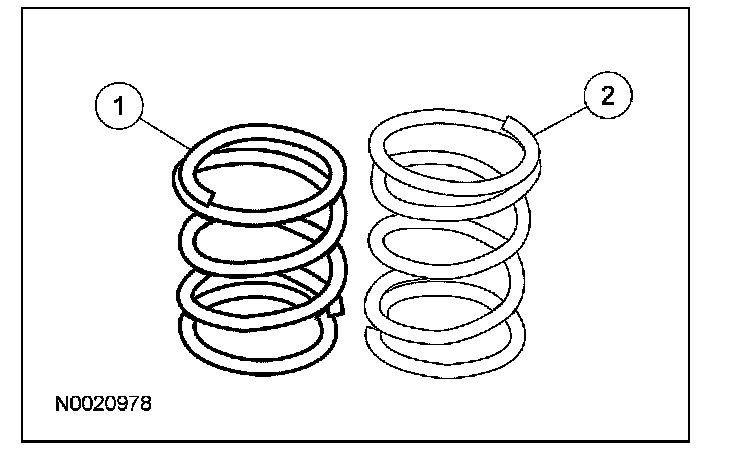 1
2
N0020978