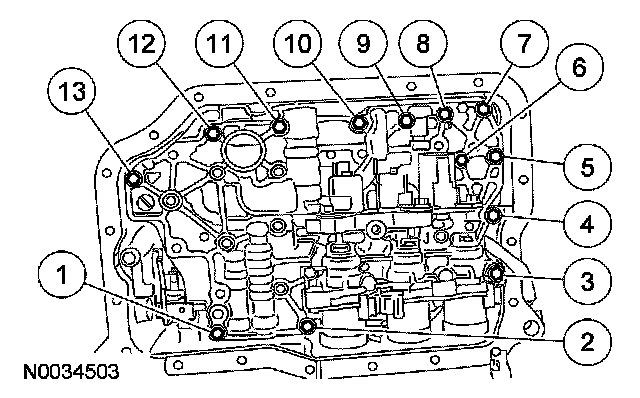 12
11
10
9
8
7
6
13
5
4
1
3
2
N0034503