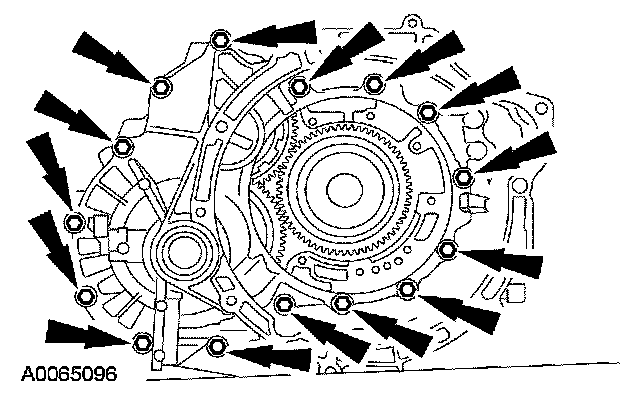 A0065096