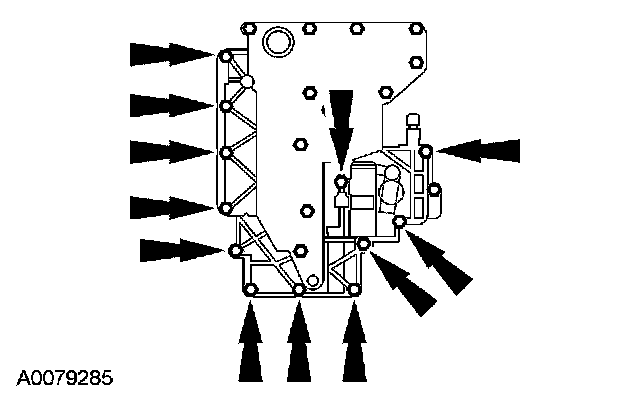 A0079285