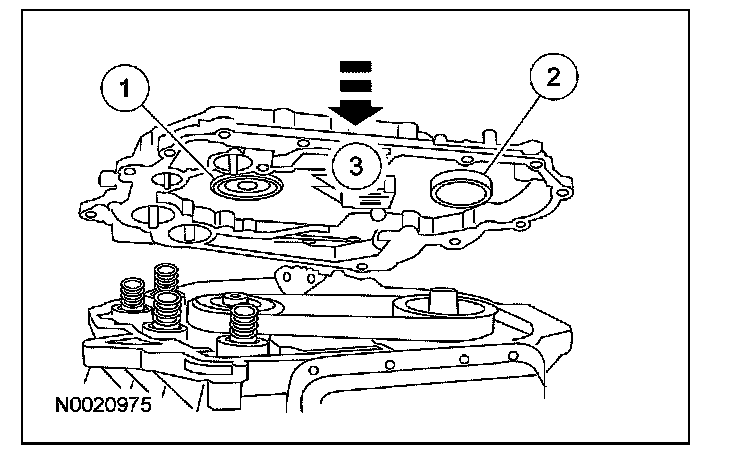 1
2
3
N0020975