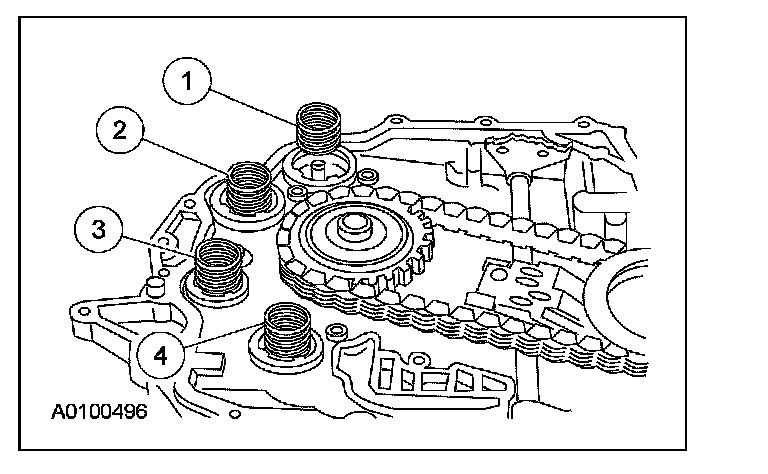 1
2
3
4
A0100496