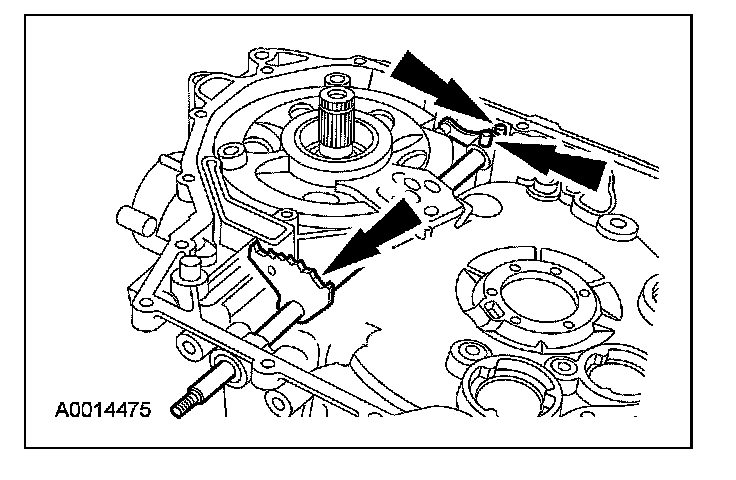 A0014475