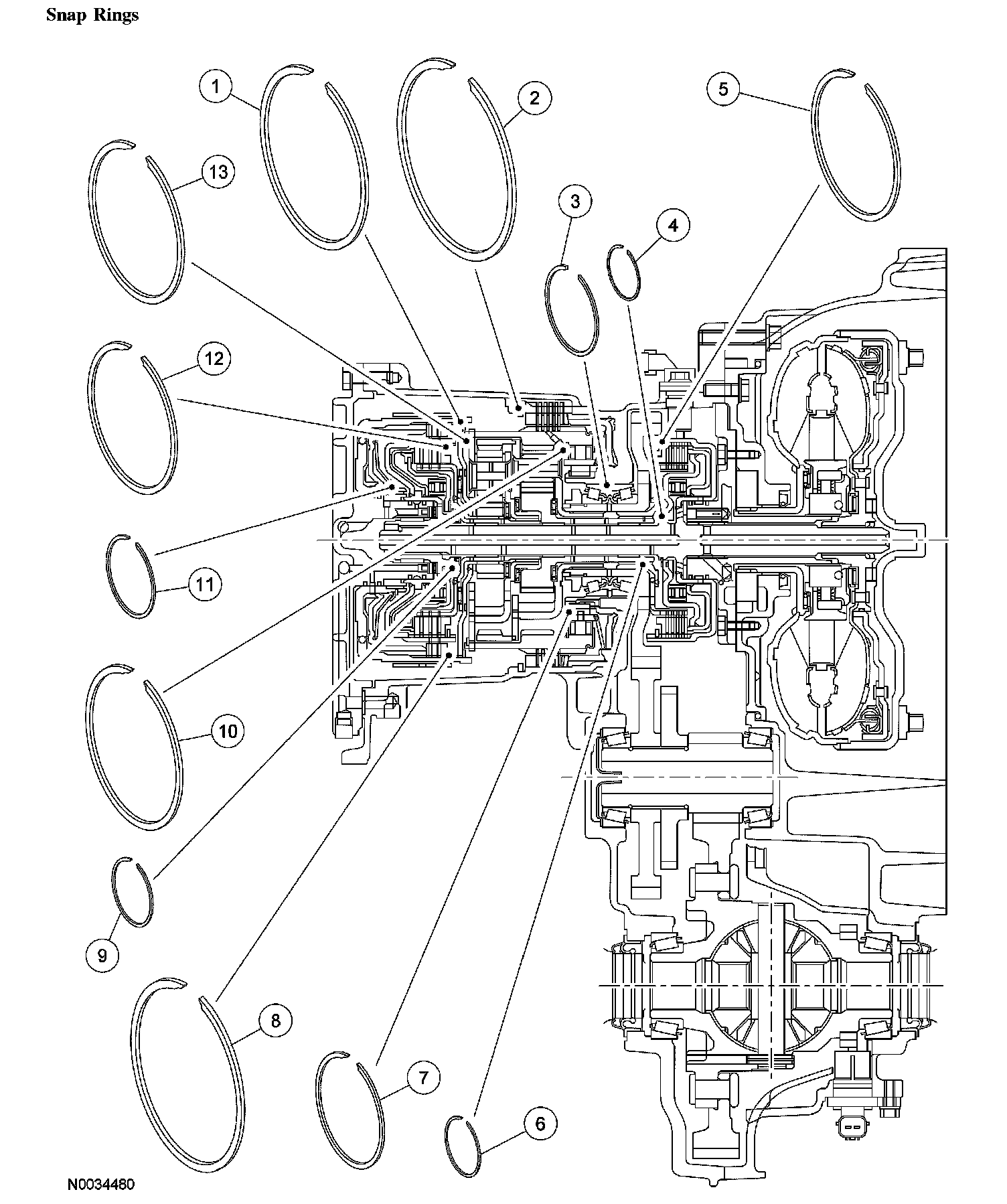 Snap Rings

1
2
5
13
3
4
12
11
10
9
8
7
6

N0034480