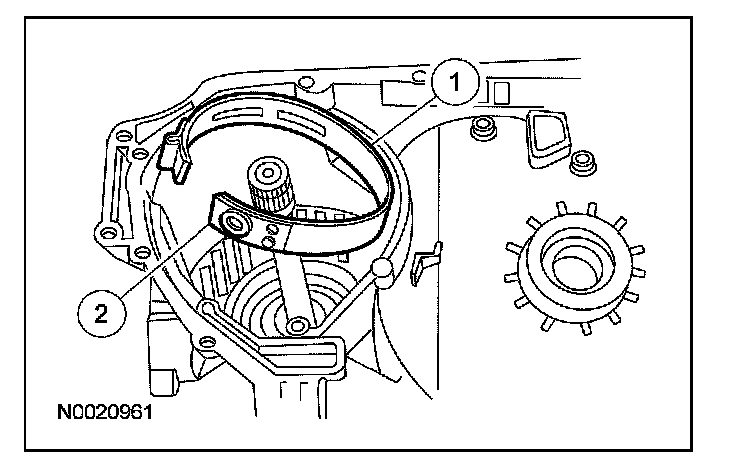 1
2
N0020961