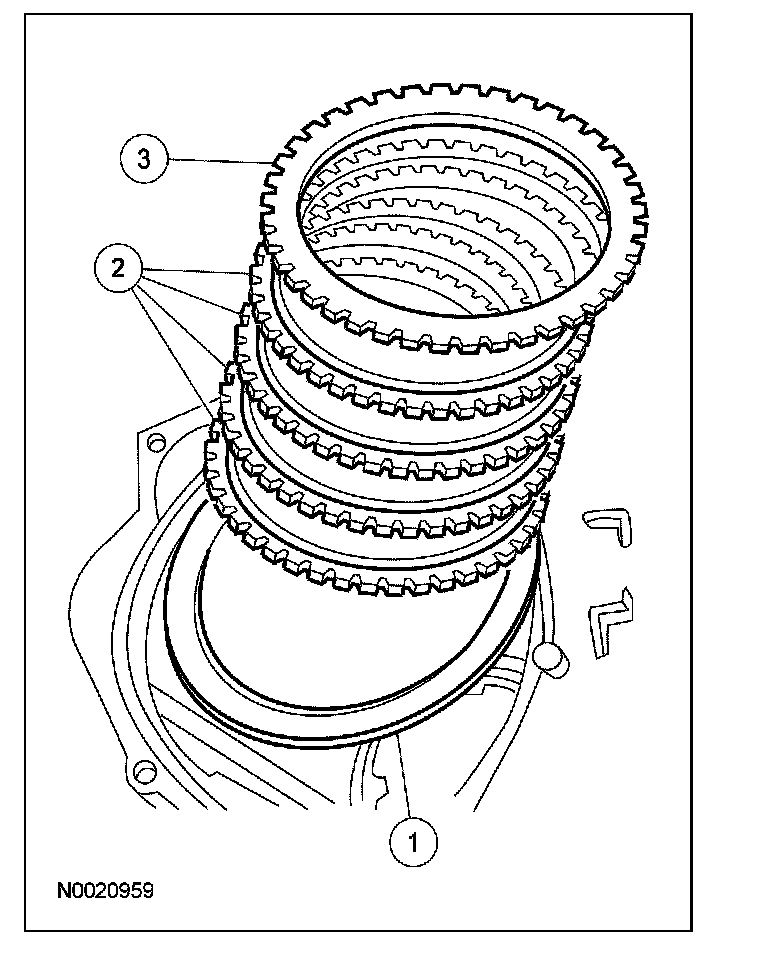 3
2
1
N0020959