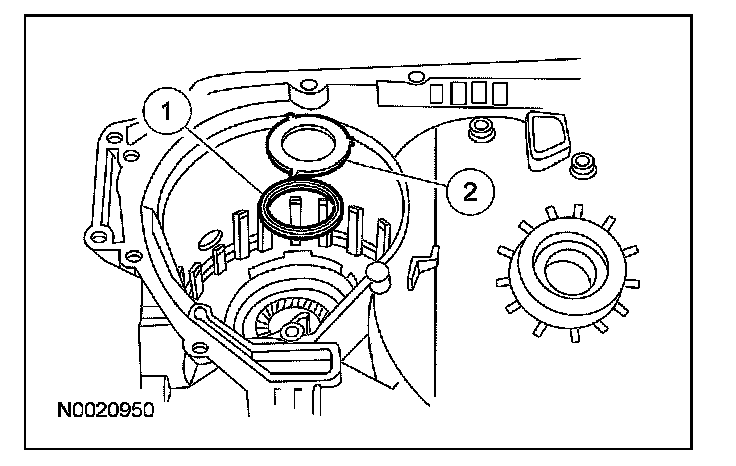 1

2

N0020950