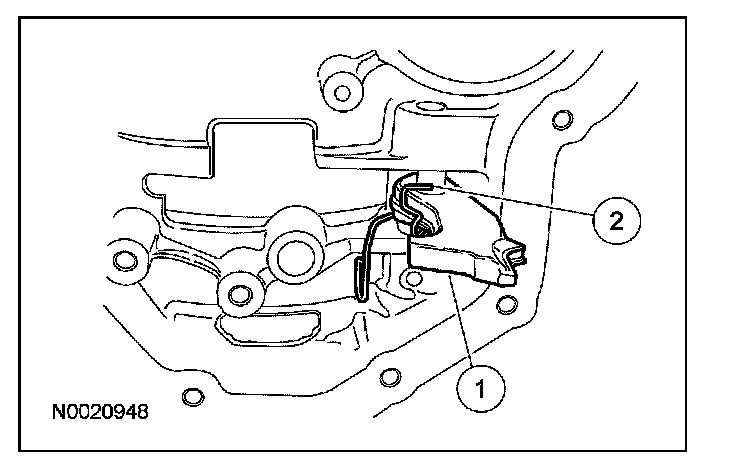 2
1
N0020948