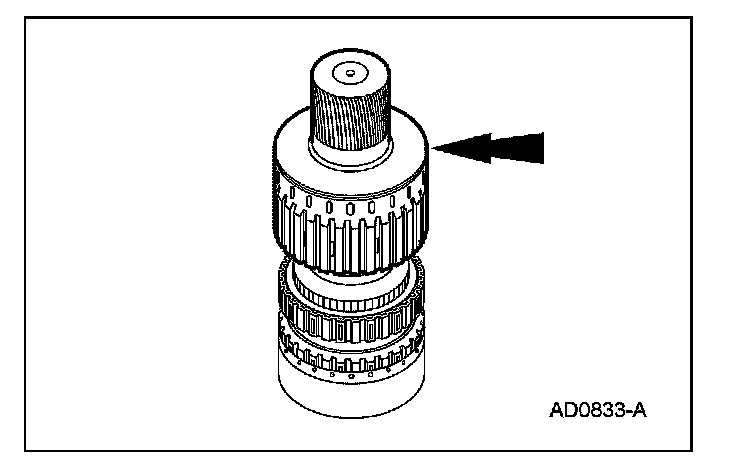 AD0833-A