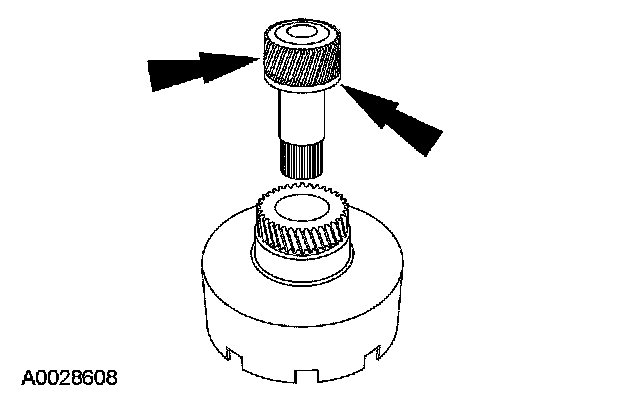 A0028608