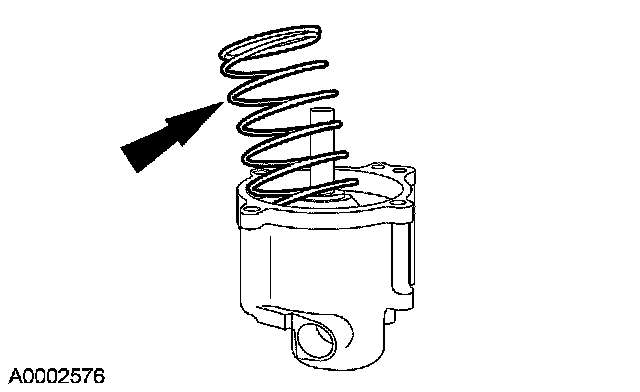 A0002576