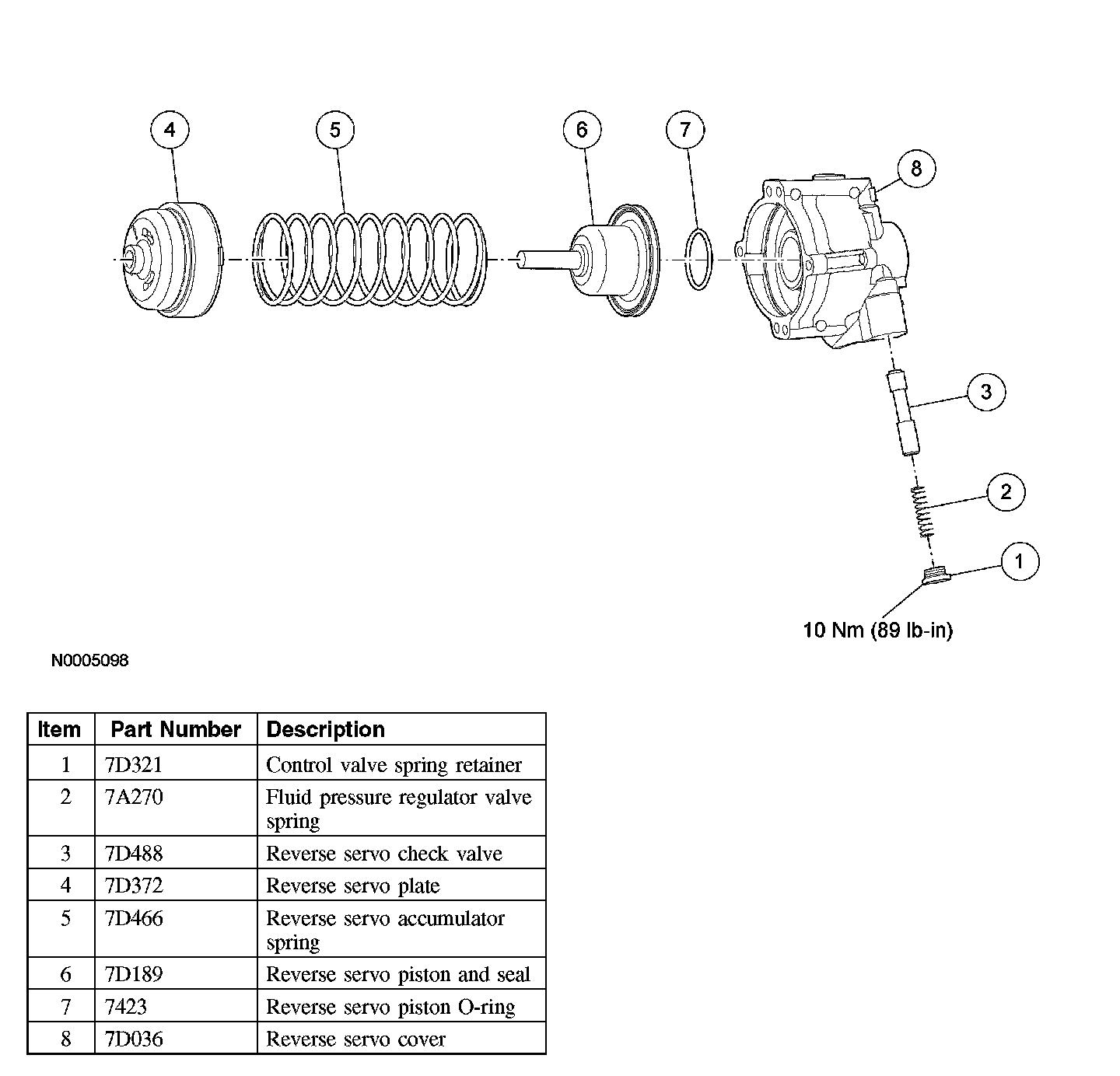 4

5

6

7

8

3

2

1

10 Nm (89 lb-in)

N0005098

| Item | Part Number | Description |
|---|---|---|
| 1 | 7D321 | Control valve spring retainer |
| 2 | 7A270 | Fluid pressure regulator valve spring |
| 3 | 7D488 | Reverse servo check valve |
| 4 | 7D372 | Reverse servo plate |
| 5 | 7D466 | Reverse servo accumulator spring |
| 6 | 7D189 | Reverse servo piston and seal |
| 7 | 7423 | Reverse servo piston O-ring |
| 8 | 7D036 | Reverse servo cover |