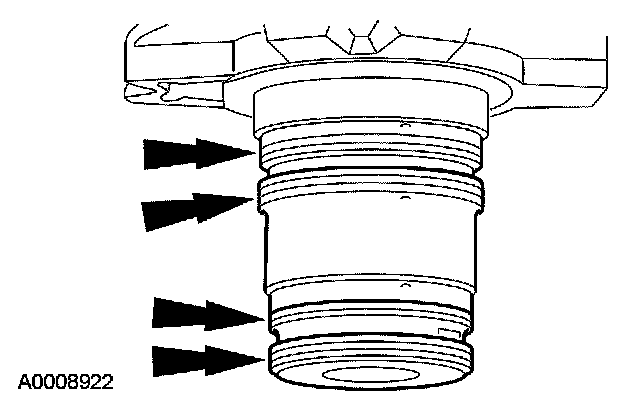 A0008922