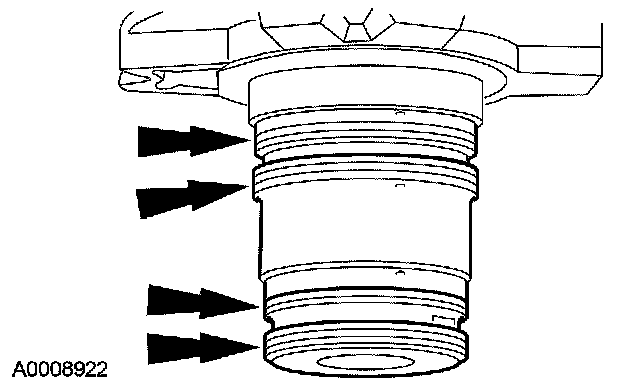 A0008922