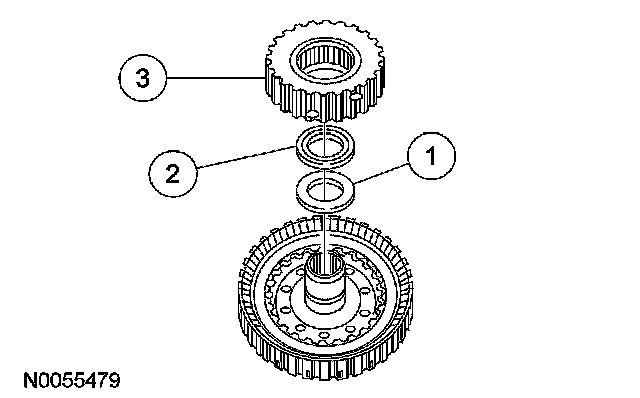 3

2

1

N0055479