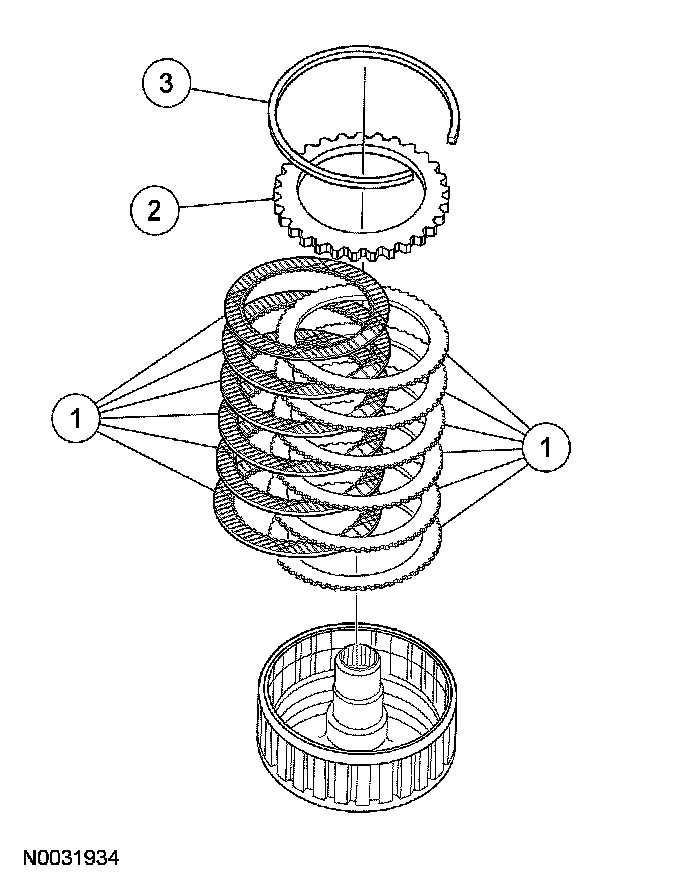 3

2

1

1

N0031934