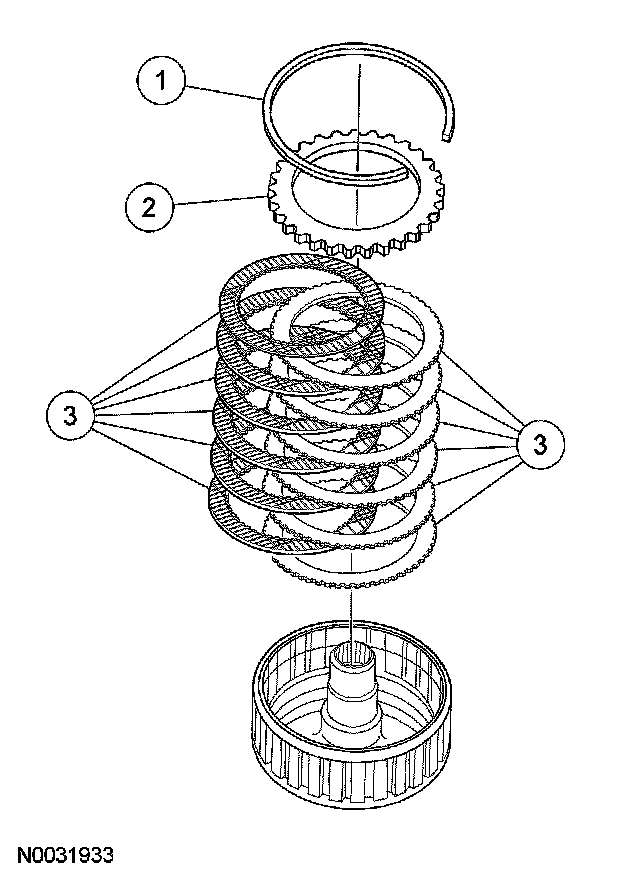 1
2
3
3
N0031933