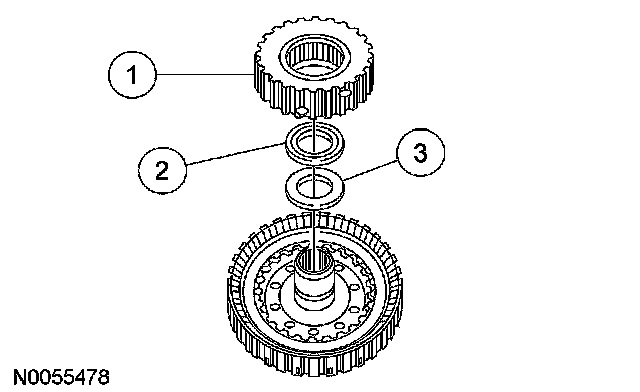 1
2
3
N0055478