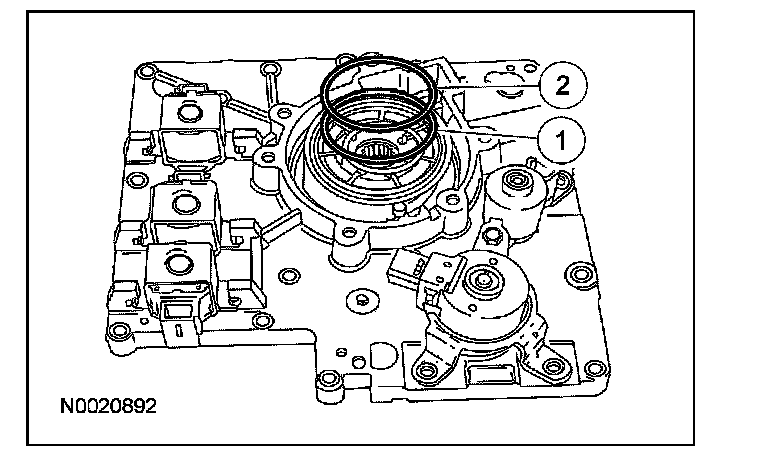 2

1

N0020892