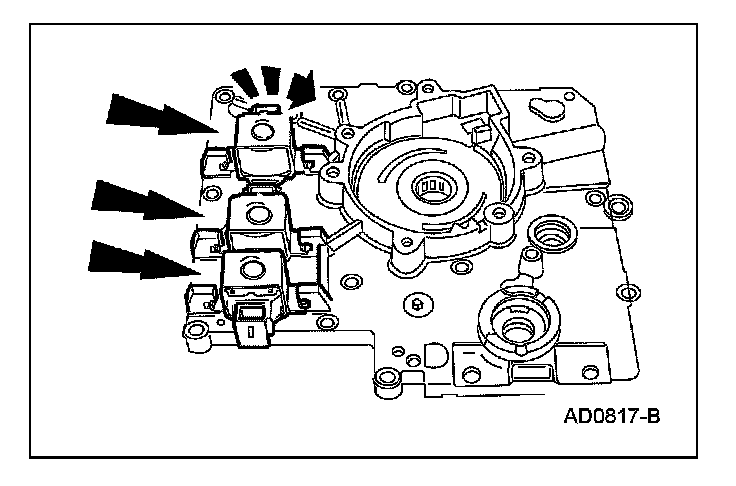 AD0817-B