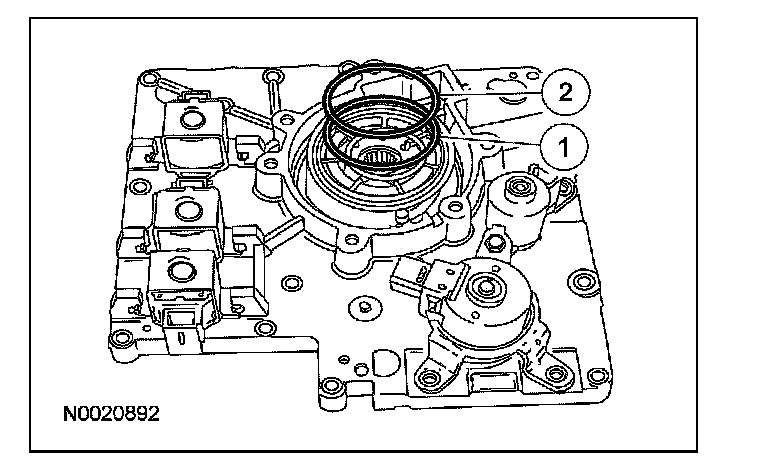 2

1

N0020892